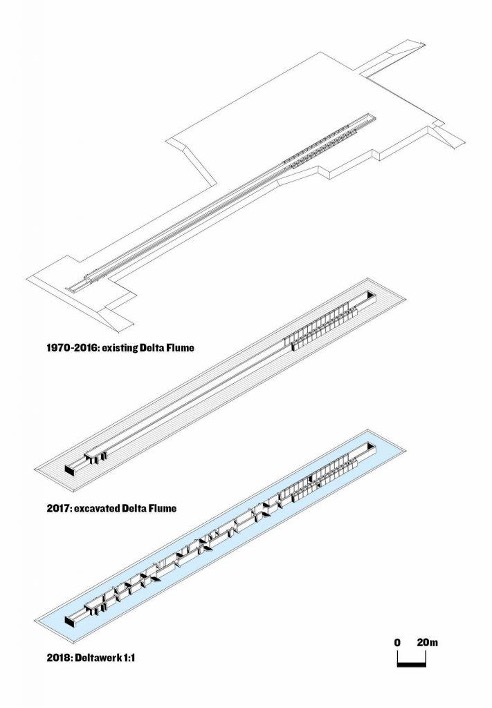 1970-2016: existing Delta Flume

2017: excavated Delta Flume

2018: Deltawerk 1:1

0 20m